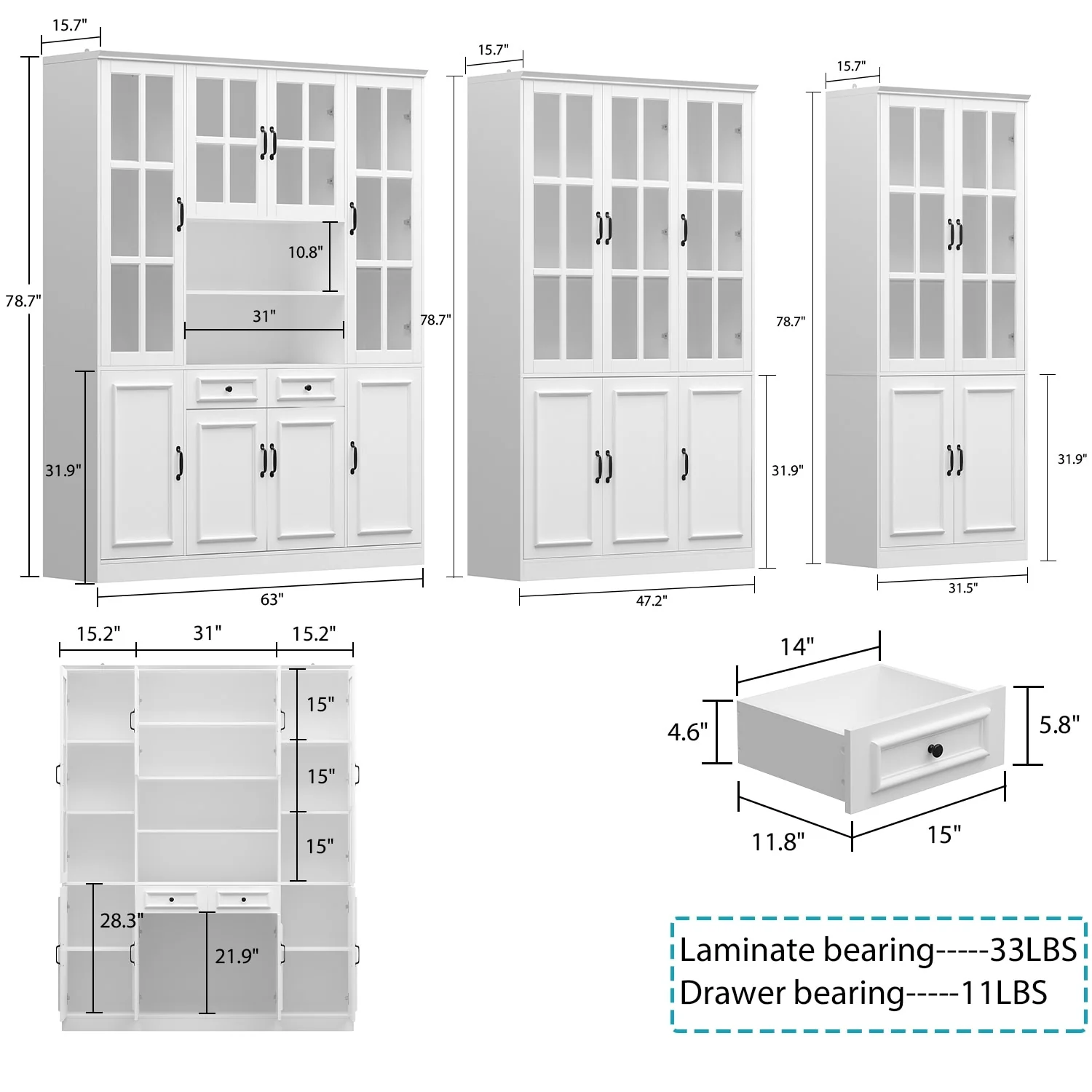 15.7"
78.7"
10.8"
31"
31.9"
63"

15.7"
78.7"
31.9"
47.2"

15.7"
78.7"
31.9"
31.5"

15.2"
31"
15.2"
15"
15"
15"
28.3"
21.9"

14"
4.6"
5.8"
11.8"
15"

Laminate bearing-----33LBS
Drawer bearing-----11LBS