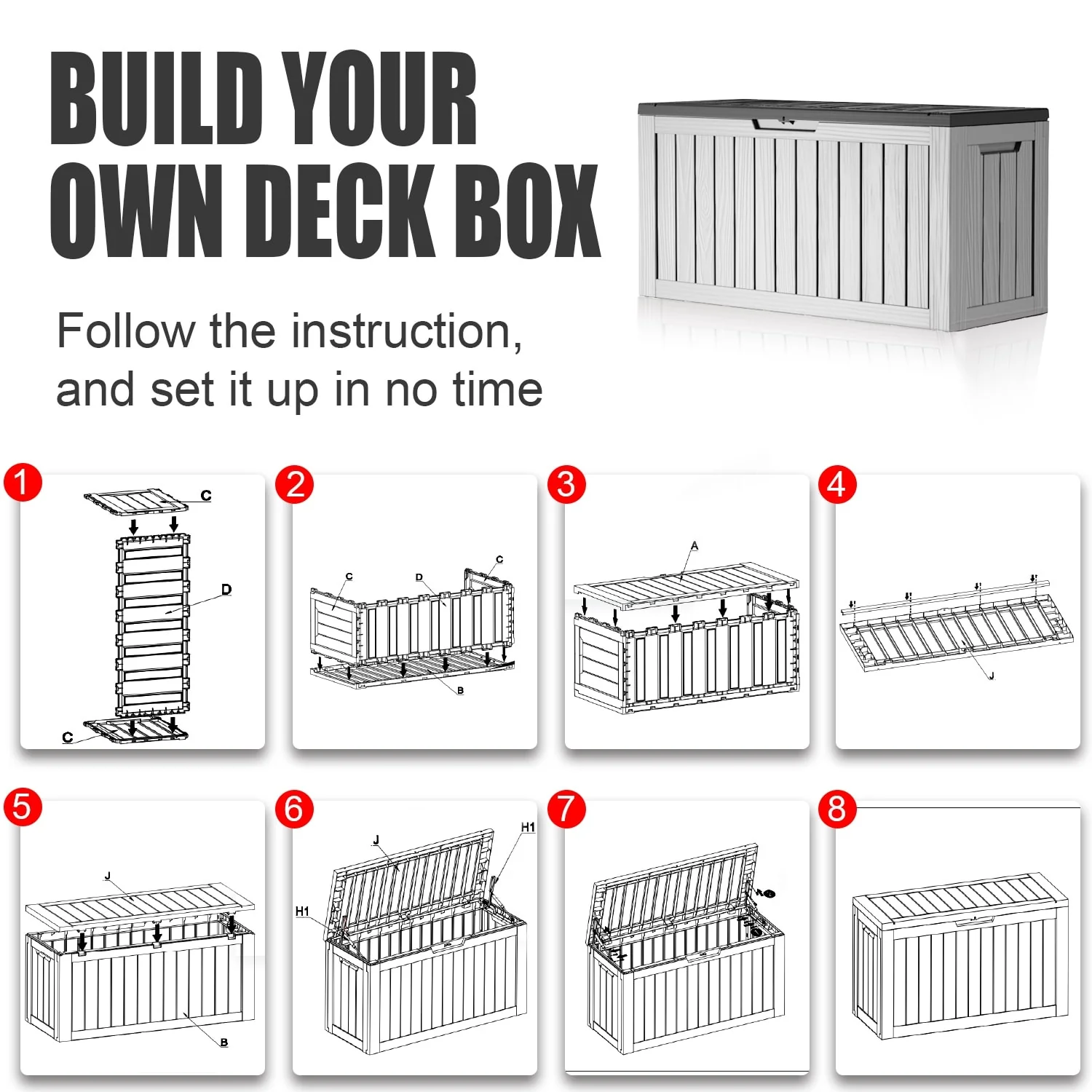 BUILD YOUR OWN DECK BOX

Follow the instruction, and set it up in no time

1

C

D

C

2

C

D

C

B

3

A

4

J

5

J

B

6

J

H1

H1

7

8