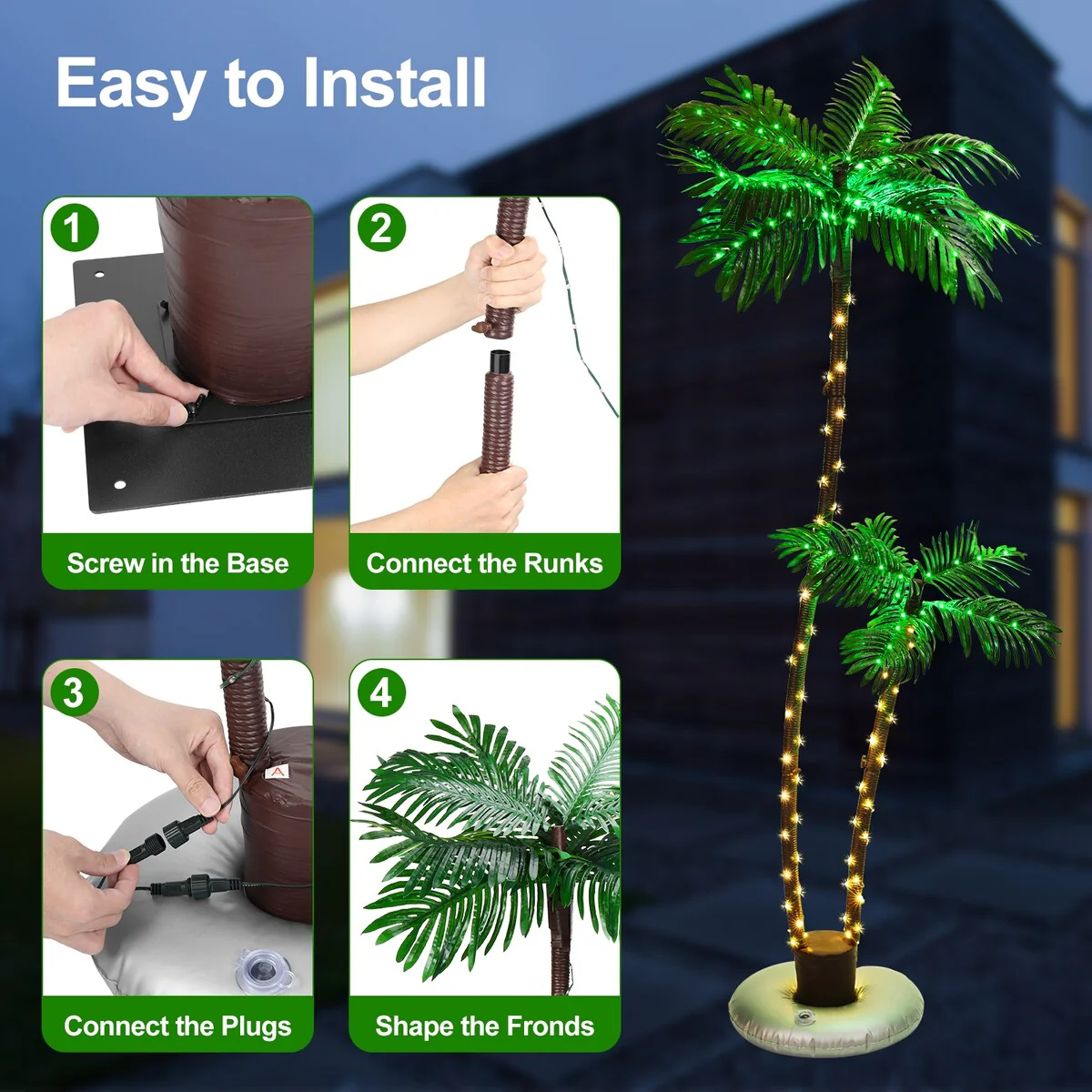 Easy to Install

1

Screw in the Base

2

Connect the Runks

3

A

Connect the Plugs

4

Shape the Fronds