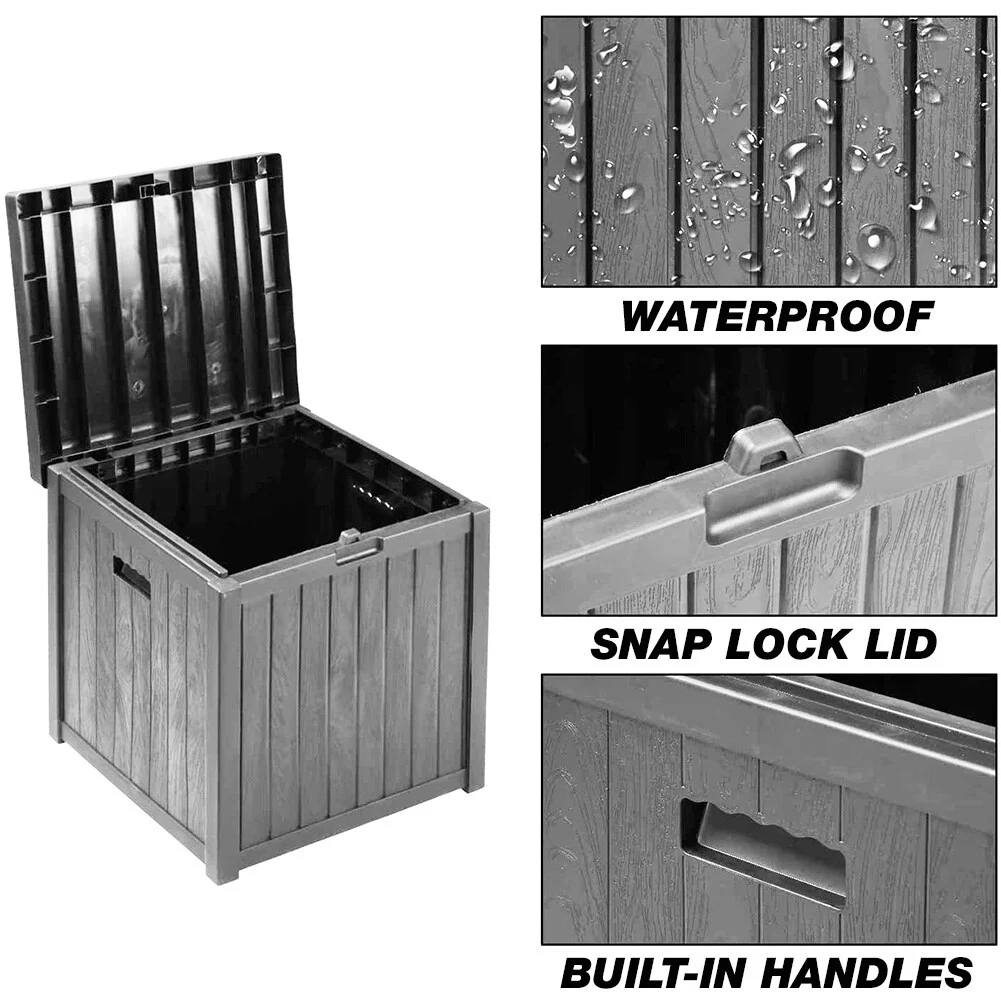 WATERPROOF

SNAP LOCK LID

BUILT-IN HANDLES