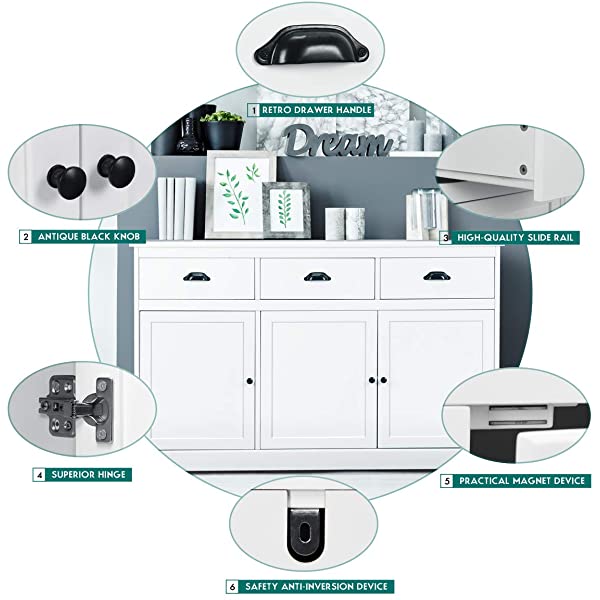 1 RETRO DRAWER HANDLE

Dream

2 ANTIQUE BLACK KNOB

3 HIGH-QUALITY SLIDE RAIL

4 SUPERIOR HINGE

5 PRACTICAL MAGNET DEVICE

6 SAFETY ANTI-INVERSION DEVICE