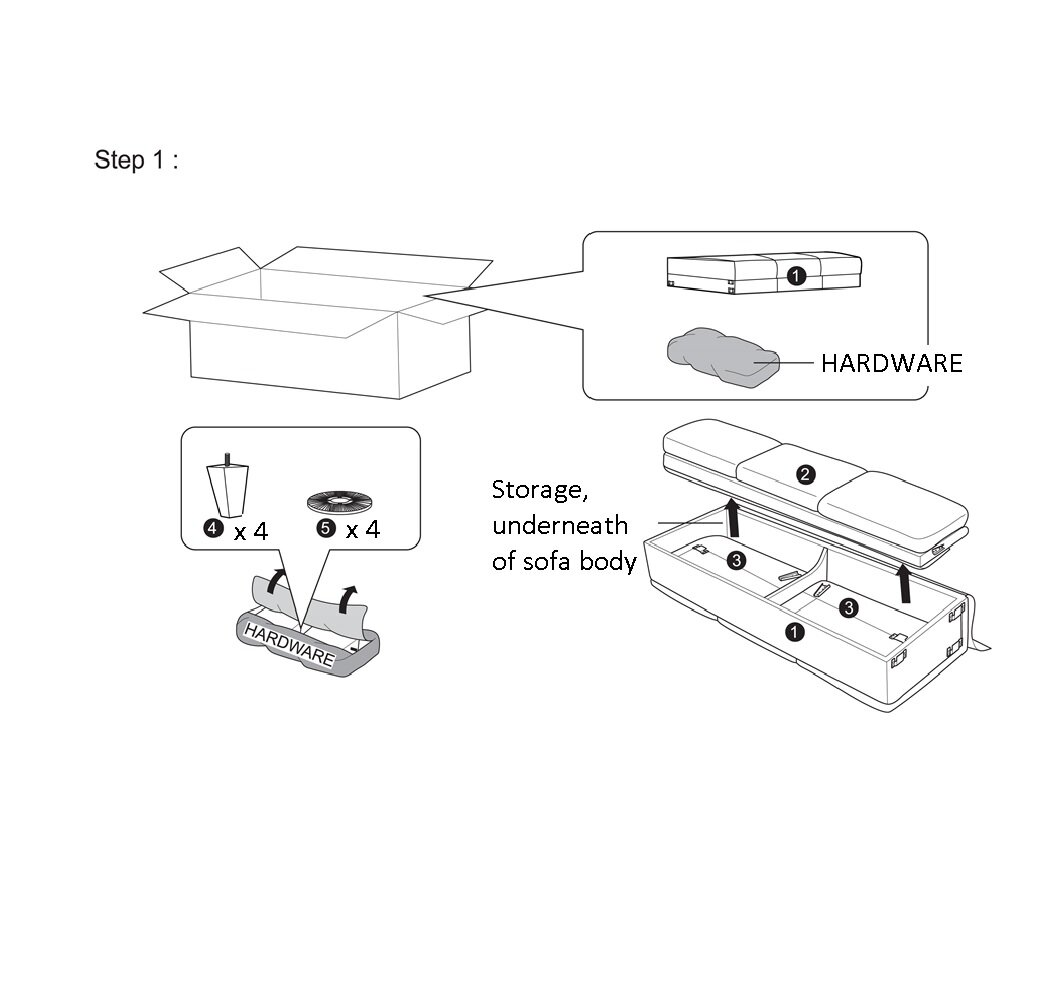 Step 1 :

❶

HARDWARE

❹ x 4

❺ x 4

HARDWARE

Storage, underneath of sofa body

❷

❸

❸

❶