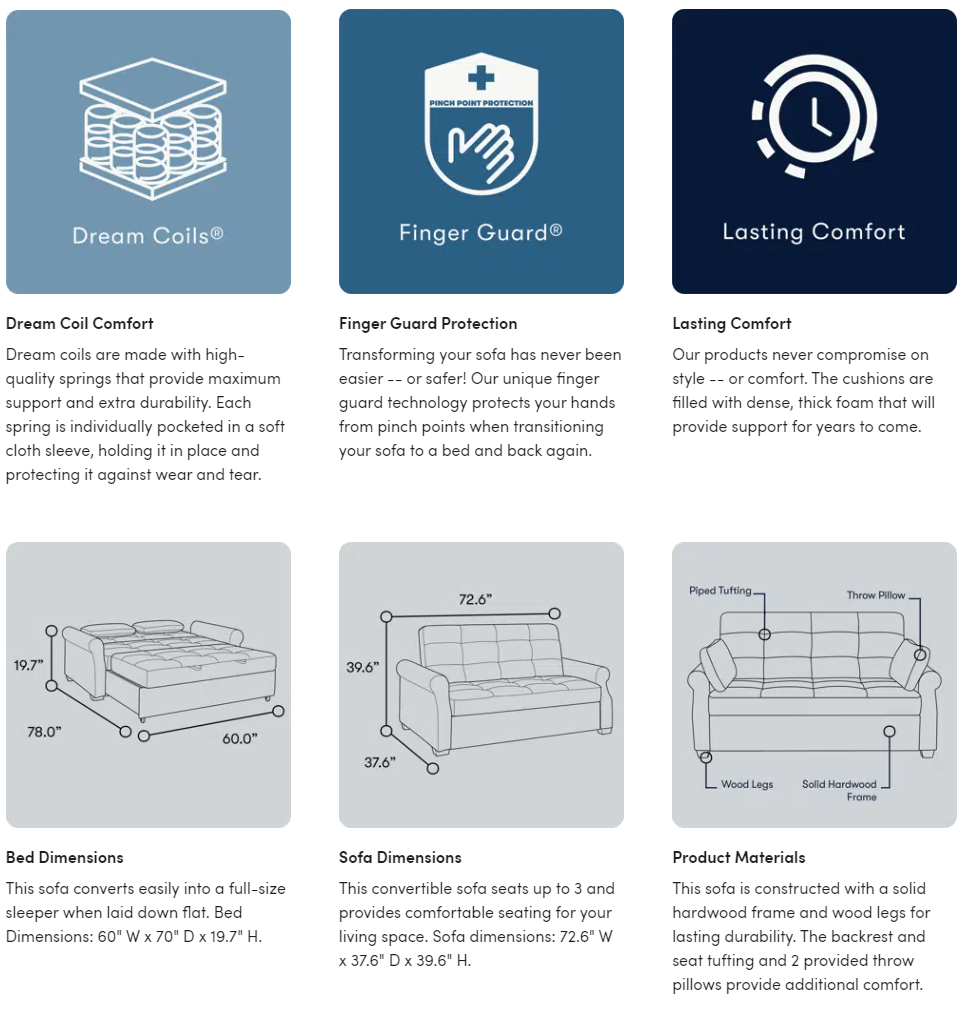 Dream Coils®

Dream Coil Comfort

Dream coils are made with high-quality springs that provide maximum support and extra durability. Each spring is individually pocketed in a soft cloth sleeve, holding it in place and protecting it against wear and tear.

PINCH POINT PROTECTION

Finger Guard®

Finger Guard Protection

Transforming your sofa has never been easier -- or safer! Our unique finger guard technology protects your hands from pinch points when transitioning your sofa to a bed and back again.

Lasting Comfort

Lasting Comfort

Our products never compromise on style -- or comfort. The cushions are filled with dense, thick foam that will provide support for years to come.

19.7"

78.0"

60.0"

Bed Dimensions

This sofa converts easily into a full-size sleeper when laid down flat. Bed Dimensions: 60" W x 70" D x 19.7" H.

72.6"

39.6"

37.6"

Sofa Dimensions

This convertible sofa seats up to 3 and provides comfortable seating for your living space. Sofa dimensions: 72.6" W x 37.6" D x 39.6" H.

Piped Tufting

Throw Pillow

Wood Legs

Solid Hardwood Frame

Product Materials

This sofa is constructed with a solid hardwood frame and wood legs for lasting durability. The backrest and seat tufting and 2 provided throw pillows provide additional comfort.