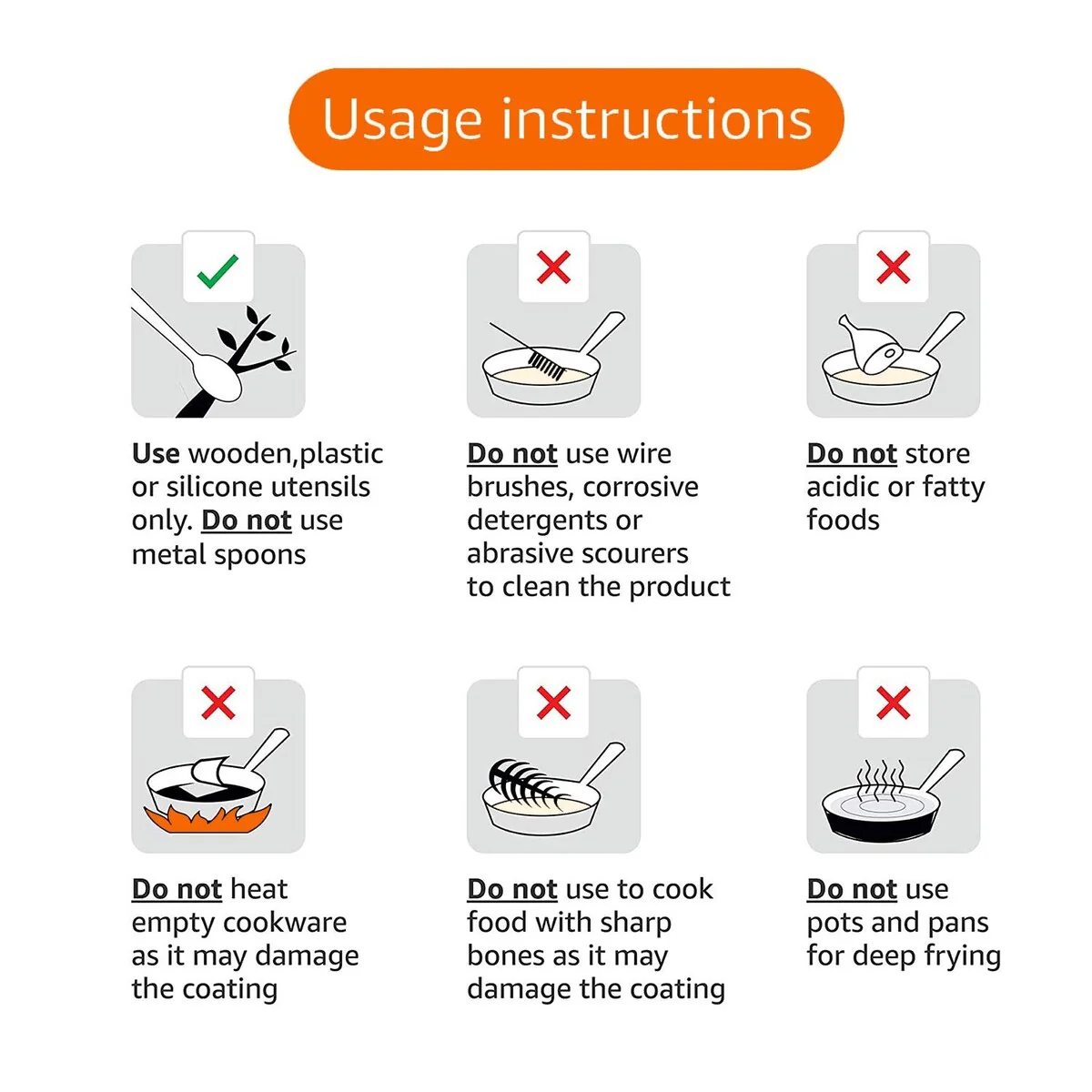 Usage instructions

Use wooden,plastic or silicone utensils only. Do not use metal spoons

Do not use wire brushes, corrosive detergents or abrasive scourers to clean the product

Do not store acidic or fatty foods

Do not heat empty cookware as it may damage the coating

Do not use to cook food with sharp bones as it may damage the coating

Do not use pots and pans for deep frying