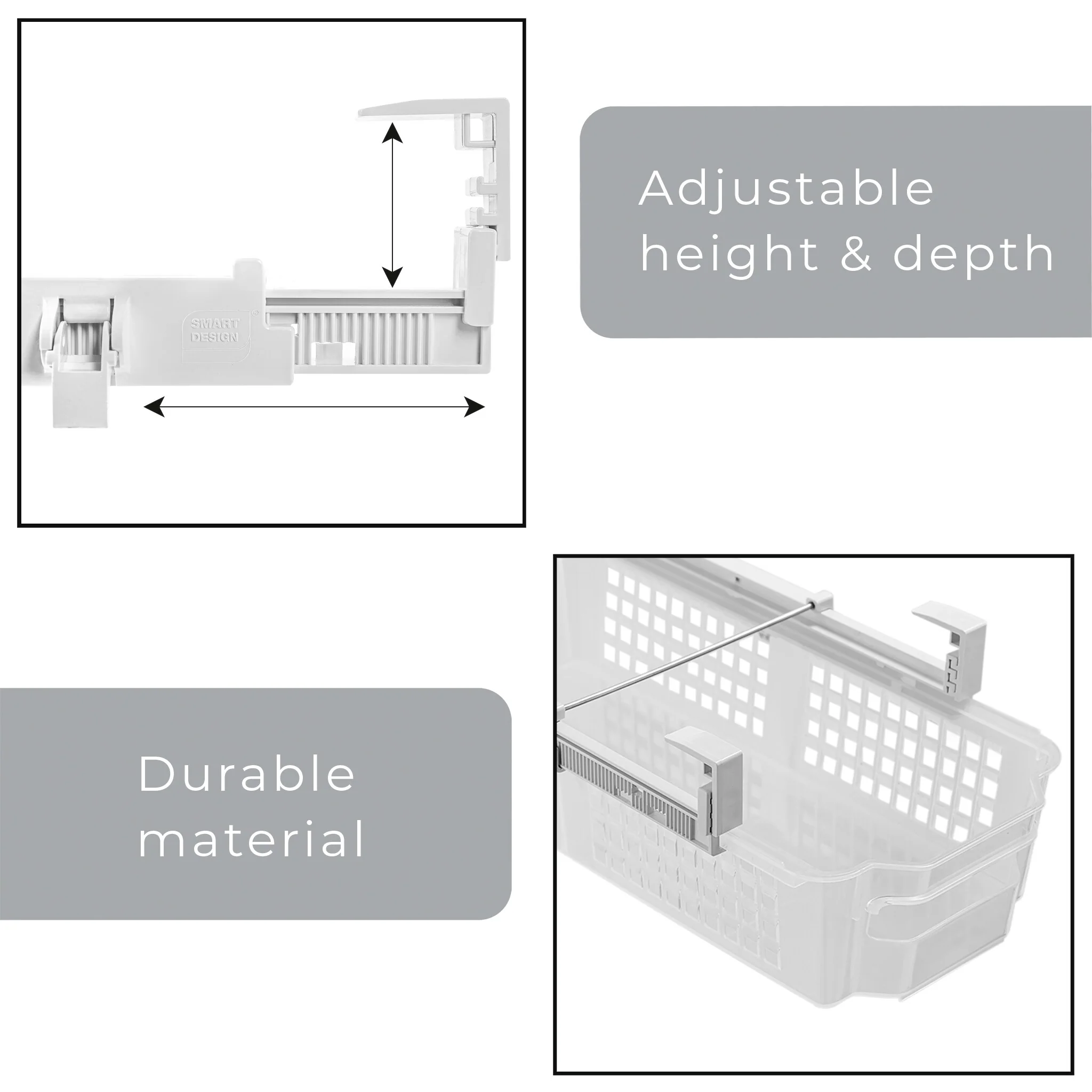 SMART DESIGN®

Adjustable height & depth

Durable material