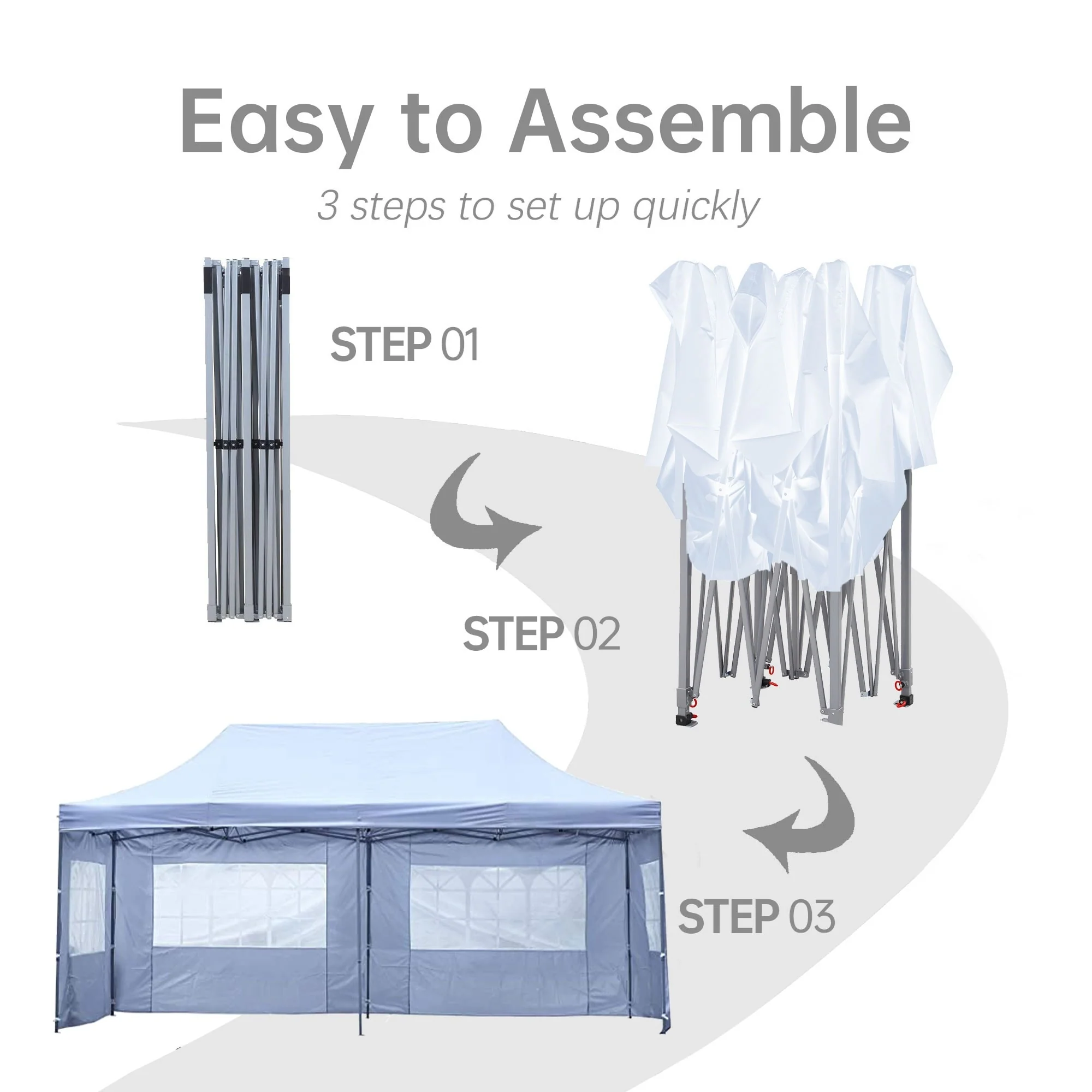 Easy to Assemble

3 steps to set up quickly

STEP 01

STEP 02

STEP 03