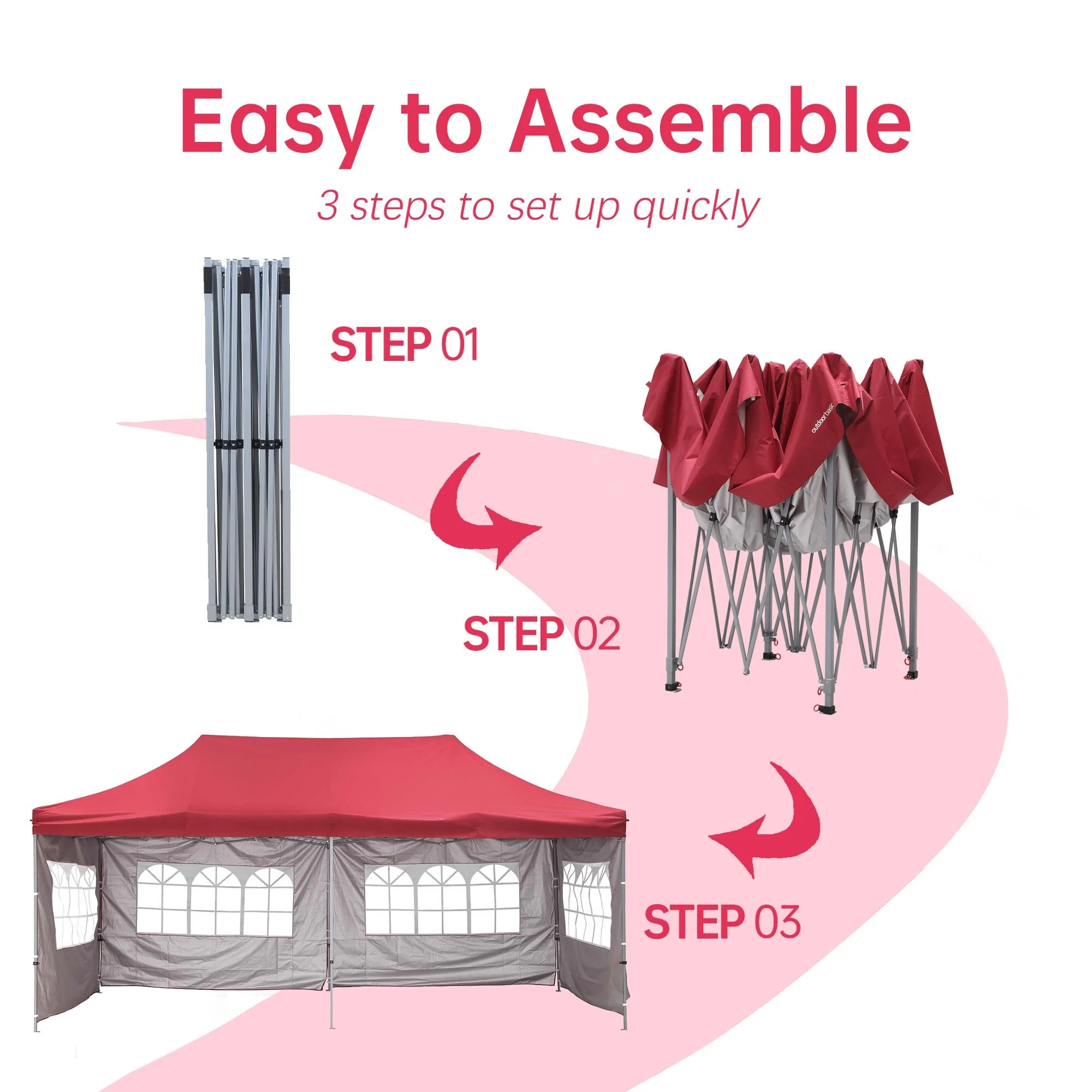 Easy to Assemble

3 steps to set up quickly

STEP 01

outdoorbasic

STEP 02

STEP 03