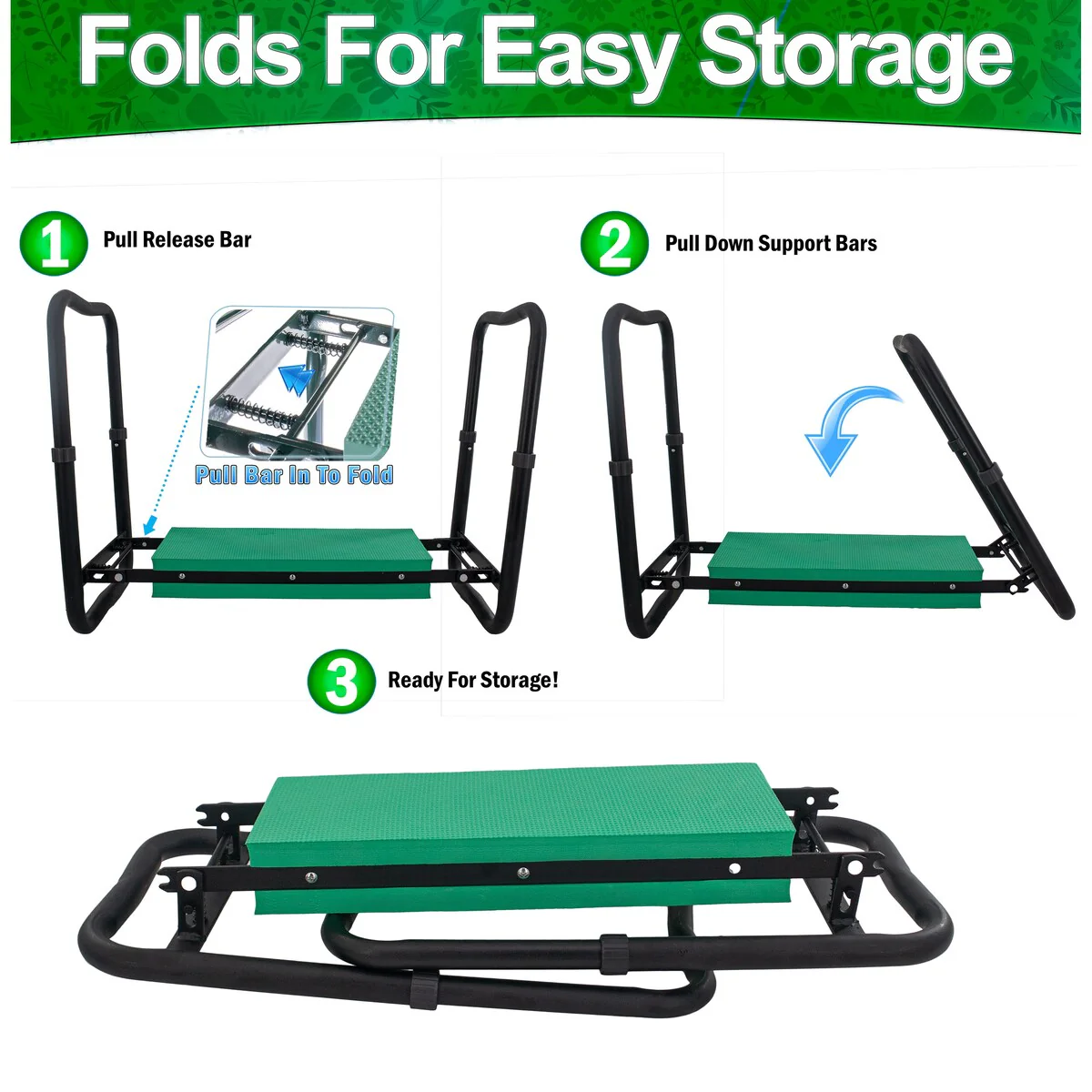 Folds For Easy Storage

1 Pull Release Bar

Pull Bar In To Fold

2 Pull Down Support Bars

3 Ready For Storage!