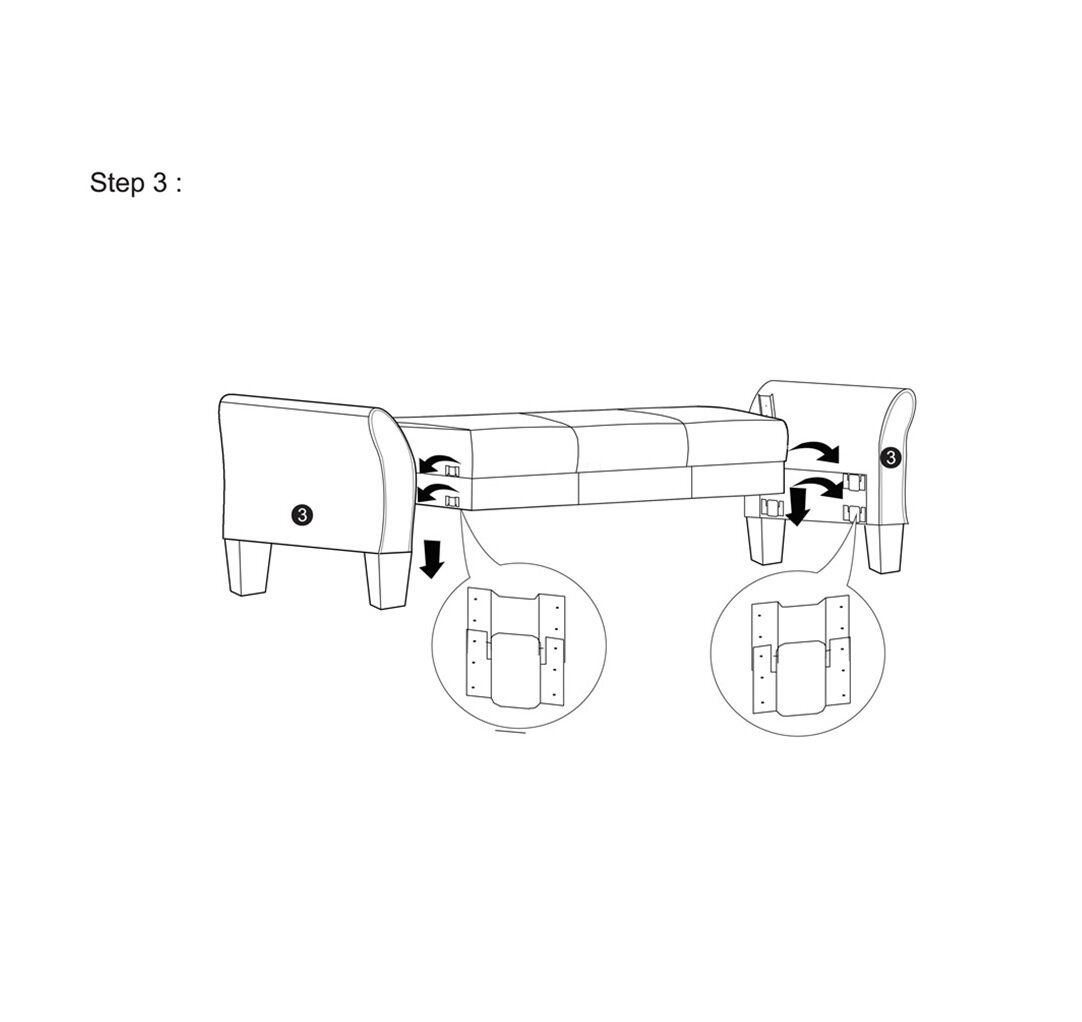 Step 3 :

3

3