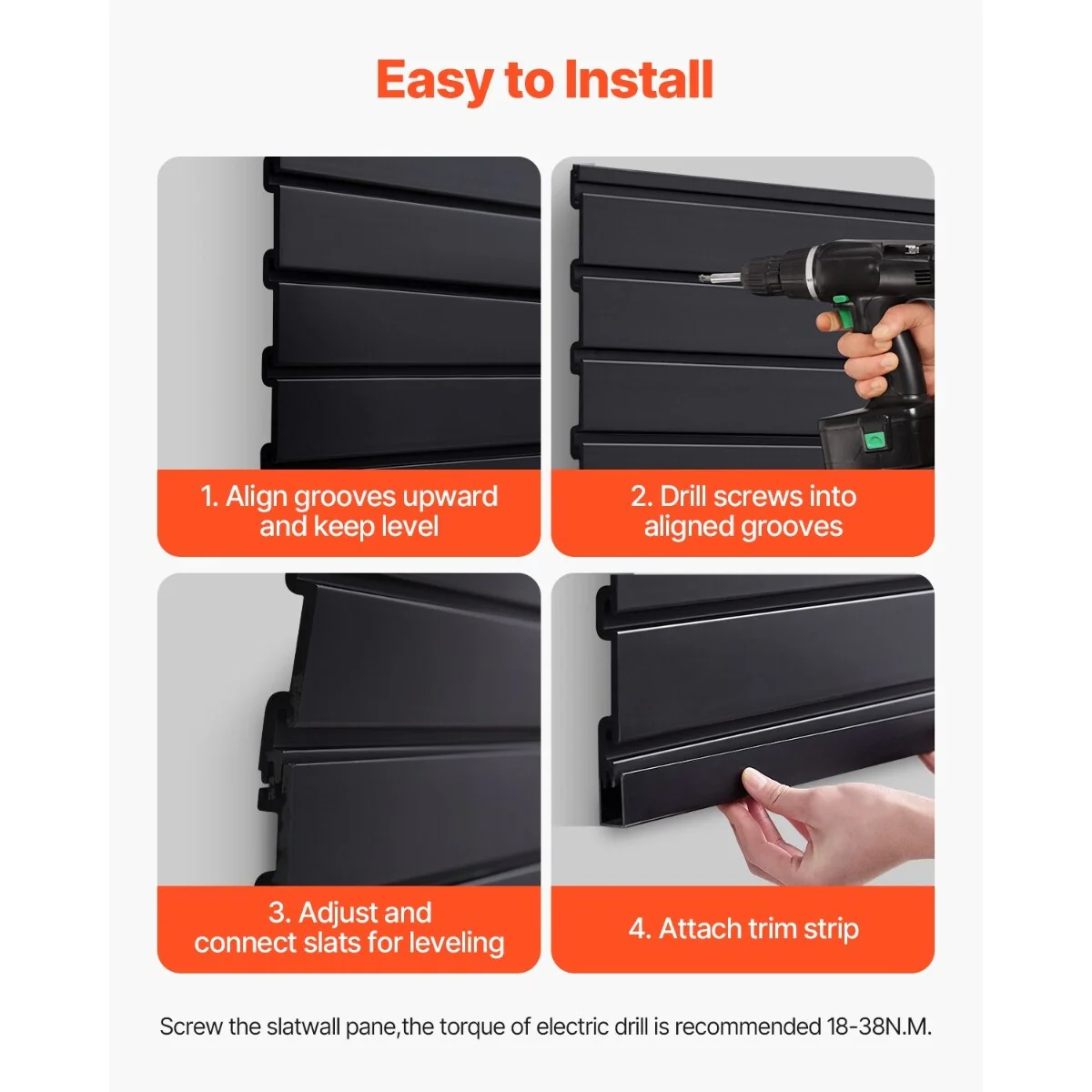 Easy to Install

1. Align grooves upward and keep level

2. Drill screws into aligned grooves

3. Adjust and connect slats for leveling

4. Attach trim strip

Screw the slatwall pane,the torque of electric drill is recommended 18-38N.M.