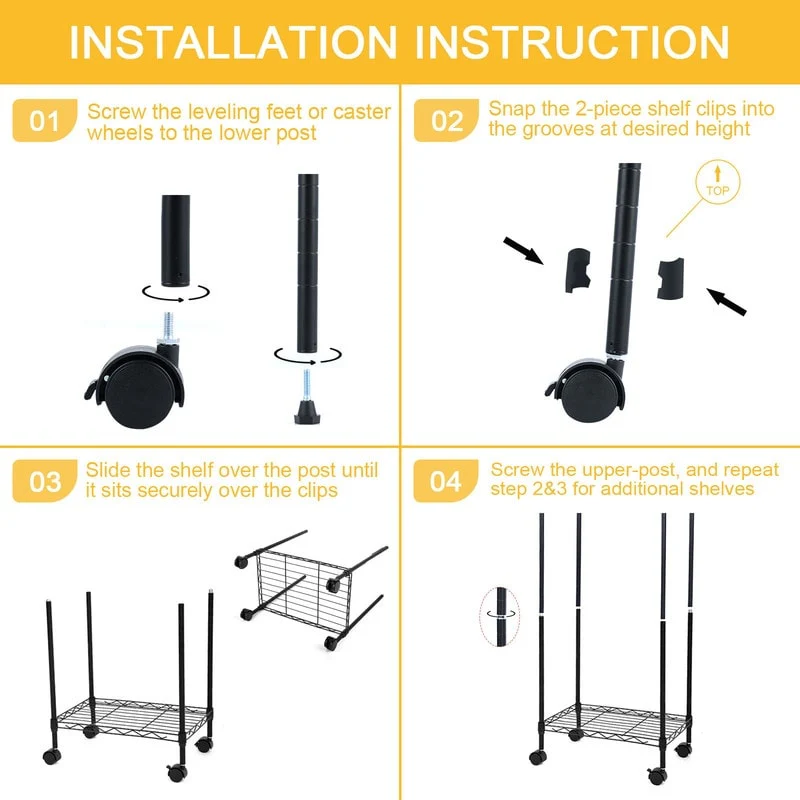 INSTALLATION INSTRUCTION

01 Screw the leveling feet or caster wheels to the lower post

02 Snap the 2-piece shelf clips into the grooves at desired height

TOP

03 Slide the shelf over the post until it sits securely over the clips

04 Screw the upper-post, and repeat step 2&3 for additional shelves